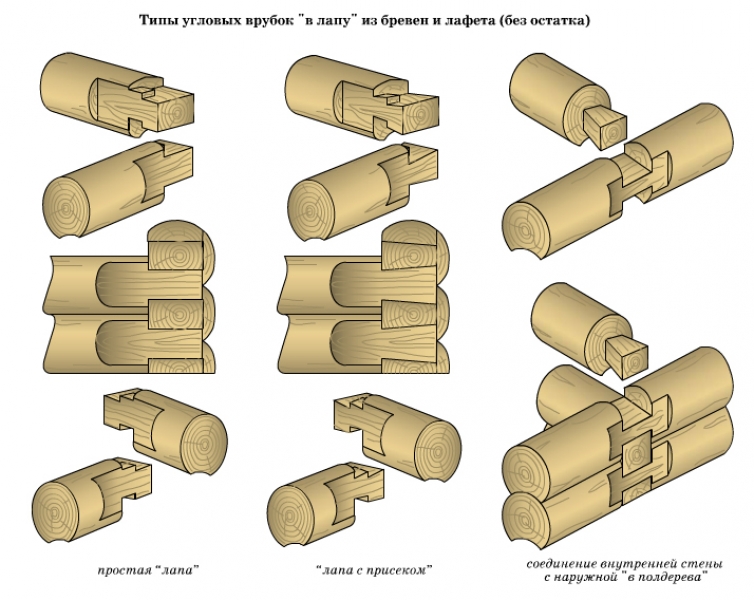 Типы угловых врубок "в лапу" из бревен и лафета (без остатка)

простая "лапа"

"лапа с присеком"

соединение внутренней стены с наружной "в полдерева"